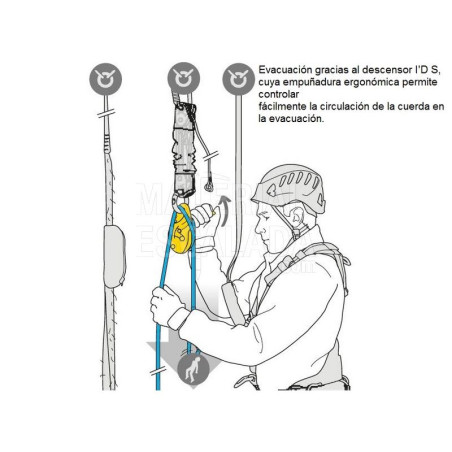 Evacuación gracias al descensor I'D S, cuya empuñadura ergonómica permite controlar
fácilmente la circulación de la cuerda en la evacuación.

MATERIAL
ESCALADA
.com