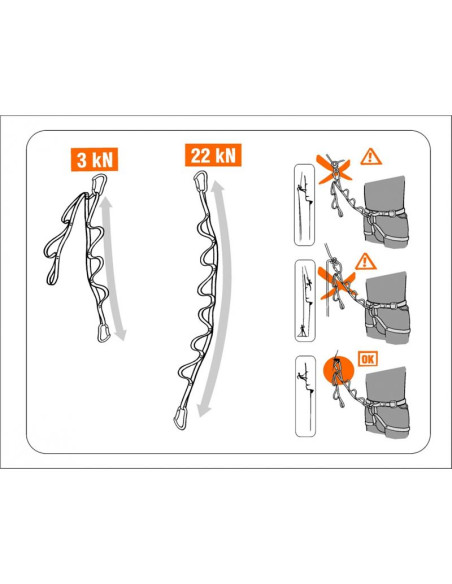 3 kN

22 kN

OK